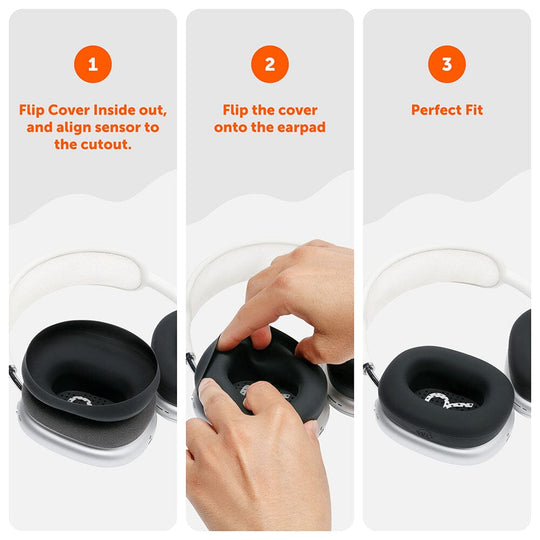 1

Flip Cover Inside out, and align sensor to the cutout.

2

Flip the cover onto the earpad

3

Perfect Fit