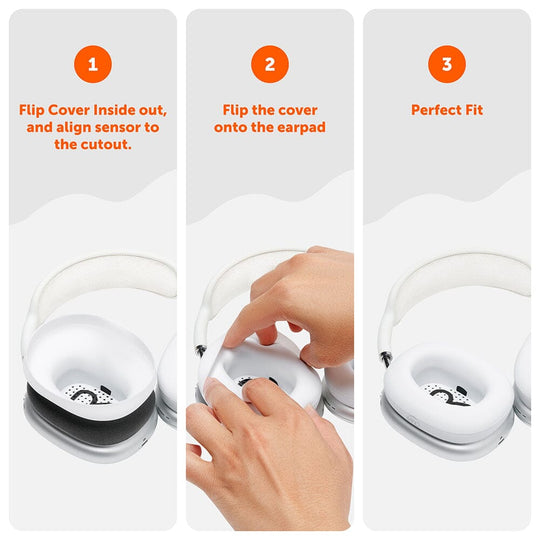 1

Flip Cover Inside out, and align sensor to the cutout.

2

Flip the cover onto the earpad

3

Perfect Fit