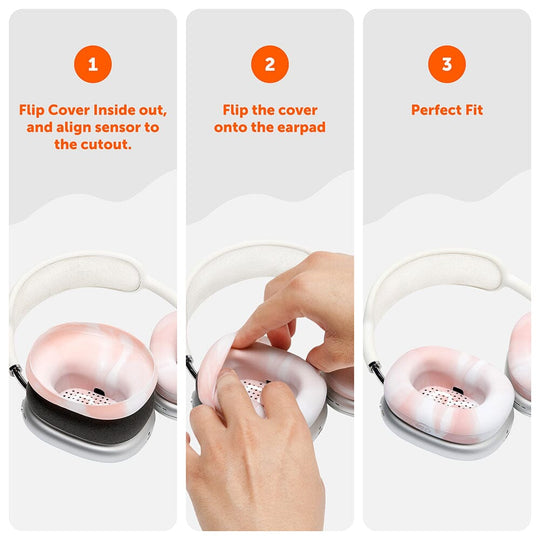 1

Flip Cover Inside out, and align sensor to the cutout.

2

Flip the cover onto the earpad

3

Perfect Fit