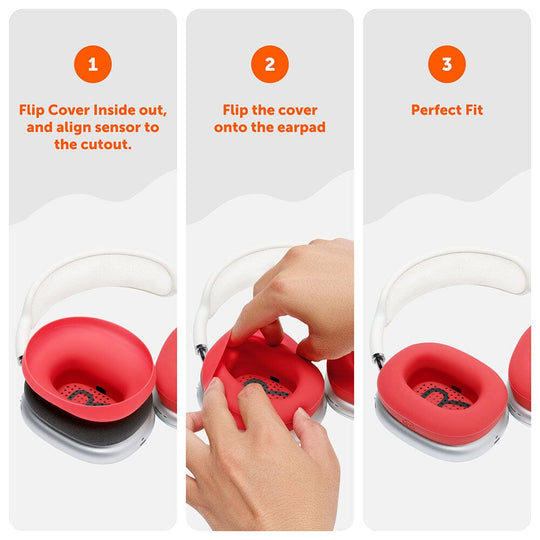 1

Flip Cover Inside out, and align sensor to the cutout.

2

Flip the cover onto the earpad

3

Perfect Fit