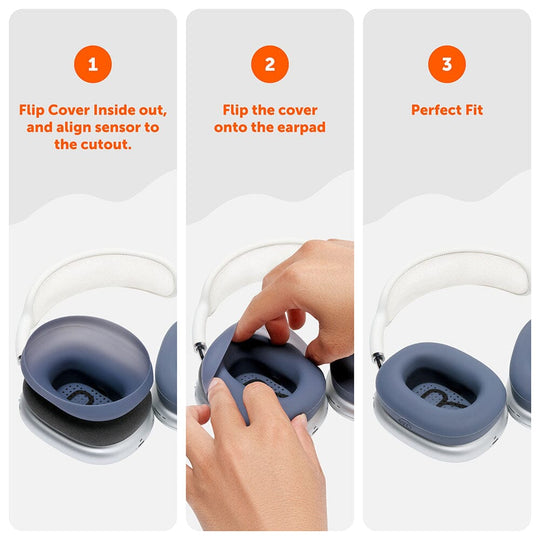 1

Flip Cover Inside out, and align sensor to the cutout.

2

Flip the cover onto the earpad

3

Perfect Fit