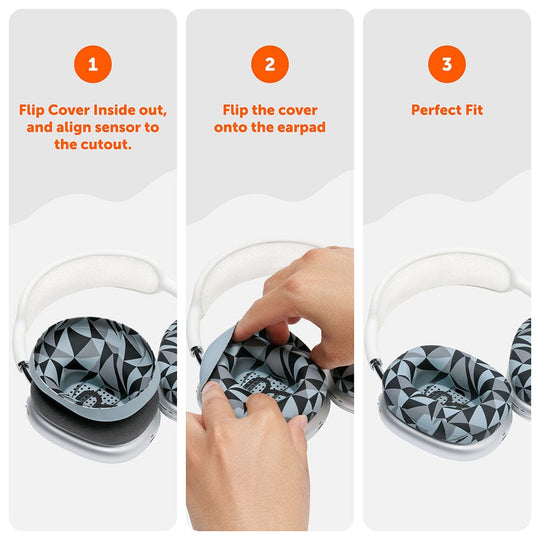 1

Flip Cover Inside out, and align sensor to the cutout.

2

Flip the cover onto the earpad

3

Perfect Fit