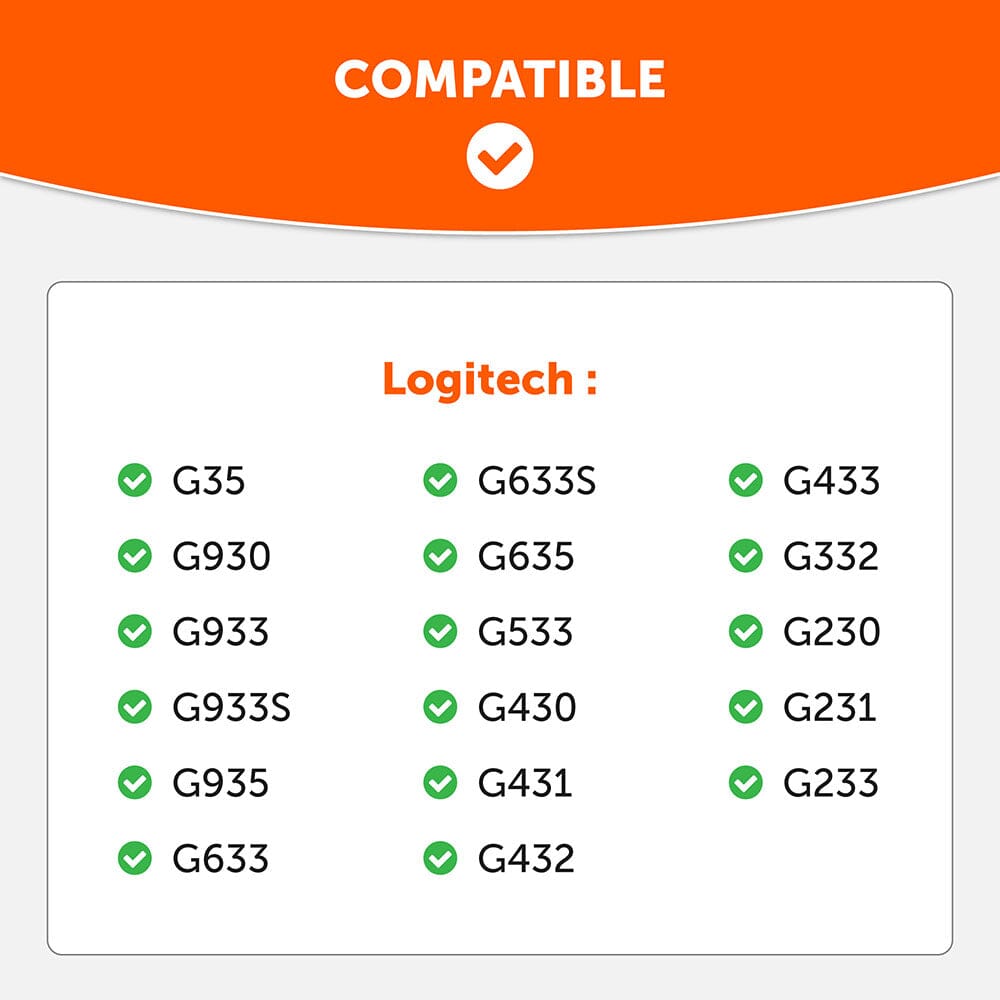 COMPATIBLE
✓

Logitech :

✓ G35
✓ G930
✓ G933
✓ G933S
✓ G935
✓ G633

✓ G633S
✓ G635
✓ G533
✓ G430
✓ G431
✓ G432

✓ G433
✓ G332
✓ G230
✓ G231
✓ G233