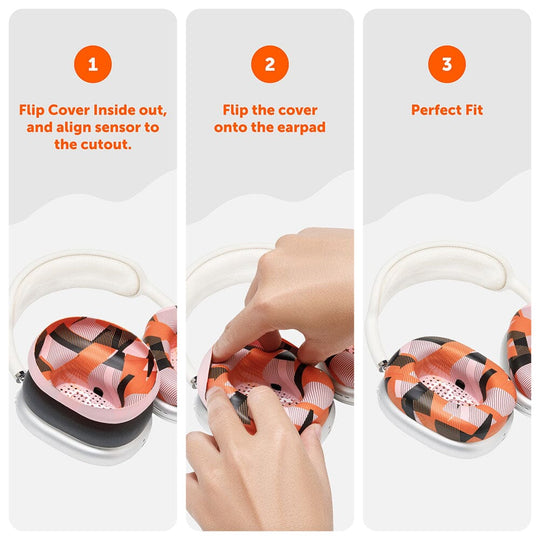 1

Flip Cover Inside out, and align sensor to the cutout.

2

Flip the cover onto the earpad

3

Perfect Fit