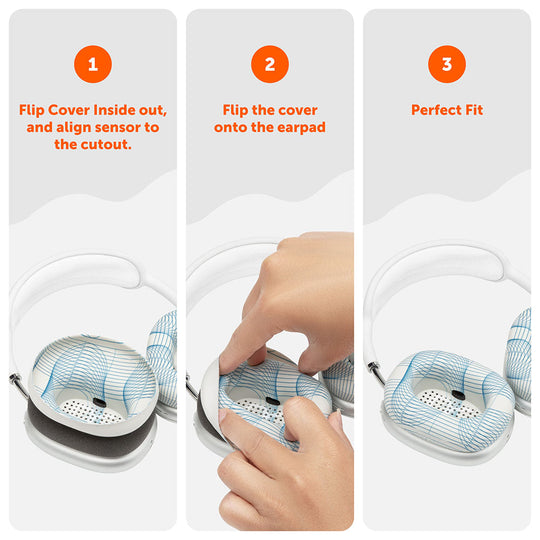 1

Flip Cover Inside out, and align sensor to the cutout.

2

Flip the cover onto the earpad

3

Perfect Fit